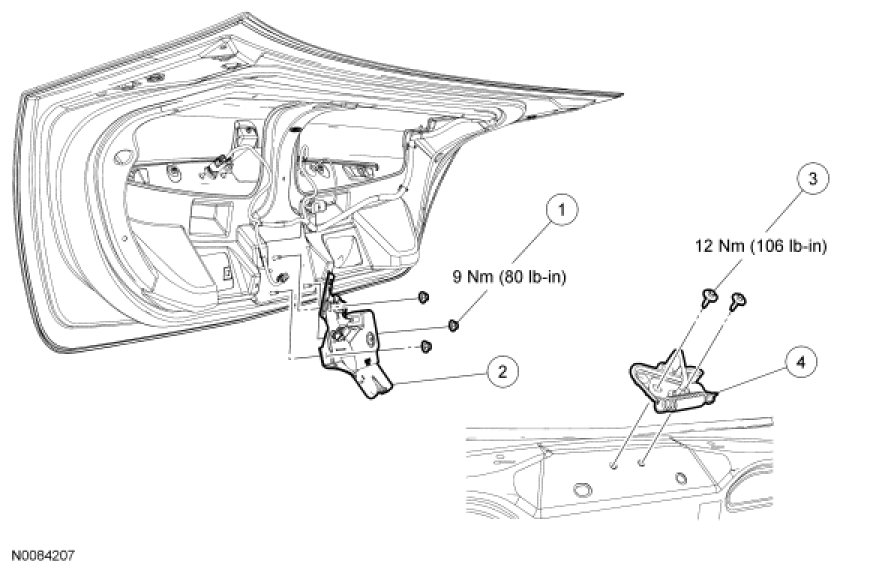 1
9 Nm (80 lb-in)
2
3
12 Nm (106 lb-in)
4
N0084207