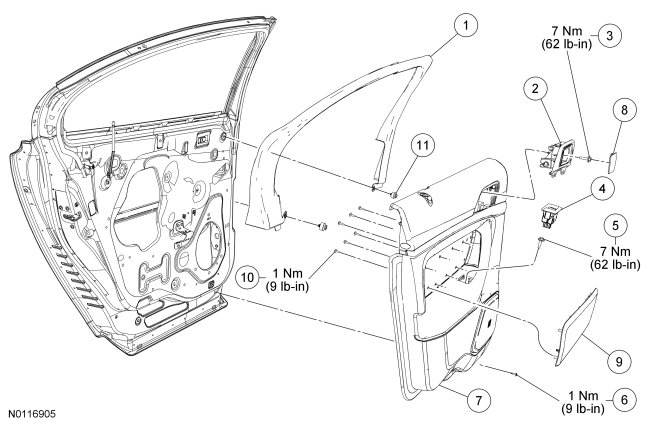 1

7 Nm
(62 lb-in)
3

2

8

11

4

5
7 Nm
(62 lb-in)

10
1 Nm
(9 lb-in)

9

7

1 Nm
(9 lb-in)
6

N0116905