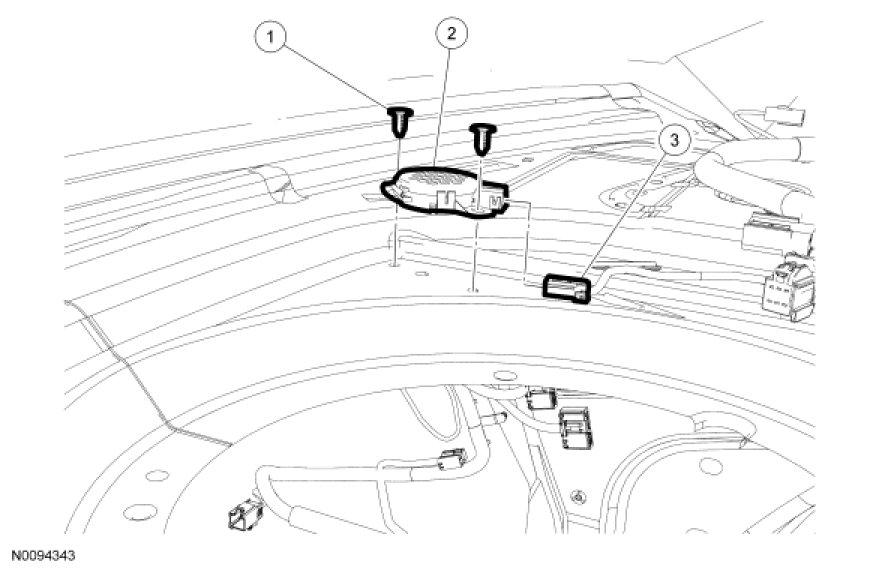 1
2
3
N0094343