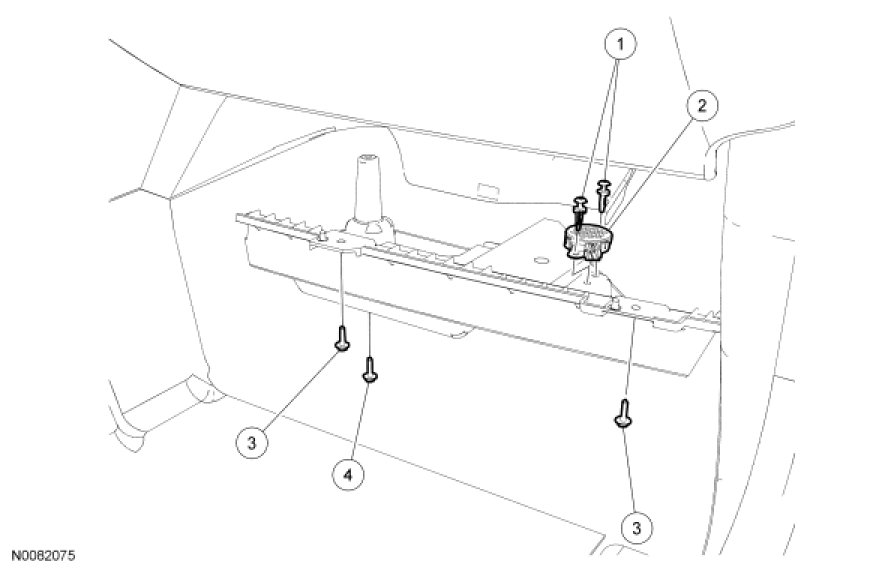 1
2
3
4
3
N0082075