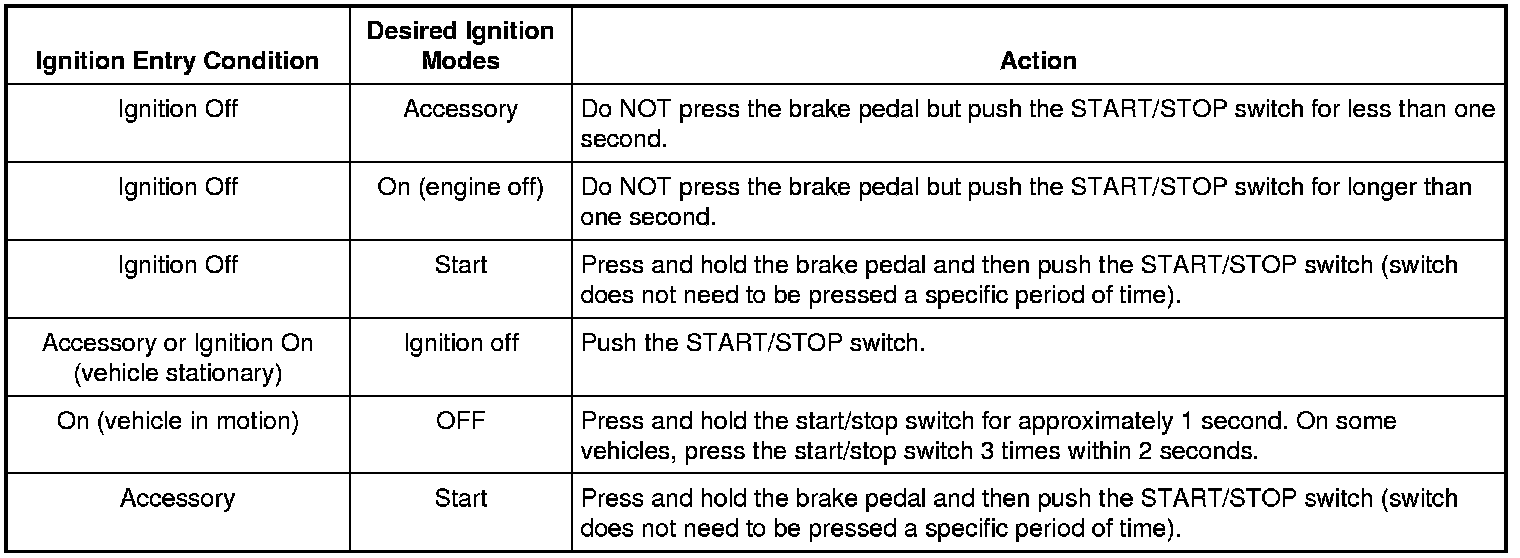 | Ignition Entry Condition | Desired Ignition Modes | Action |
|---|---|---|
| Ignition Off | Accessory | Do NOT press the brake pedal but push the START/STOP switch for less than one second. |
| Ignition Off | On (engine off) | Do NOT press the brake pedal but push the START/STOP switch for longer than one second. |
| Ignition Off | Start | Press and hold the brake pedal and then push the START/STOP switch (switch does not need to be pressed a specific period of time). |
| Accessory or Ignition On (vehicle stationary) | Ignition off | Push the START/STOP switch. |
| On (vehicle in motion) | OFF | Press and hold the start/stop switch for approximately 1 second. On some vehicles, press the start/stop switch 3 times within 2 seconds. |
| Accessory | Start | Press and hold the brake pedal and then push the START/STOP switch (switch does not need to be pressed a specific period of time). |