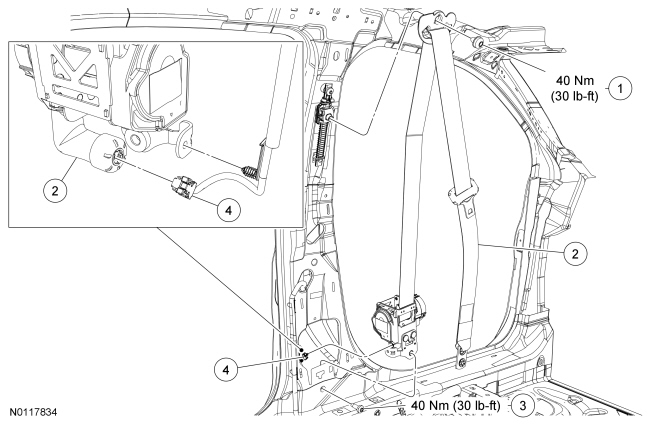 40 Nm
(30 lb-ft)
1

2

4

2

4

40 Nm (30 lb-ft)
3

N0117834