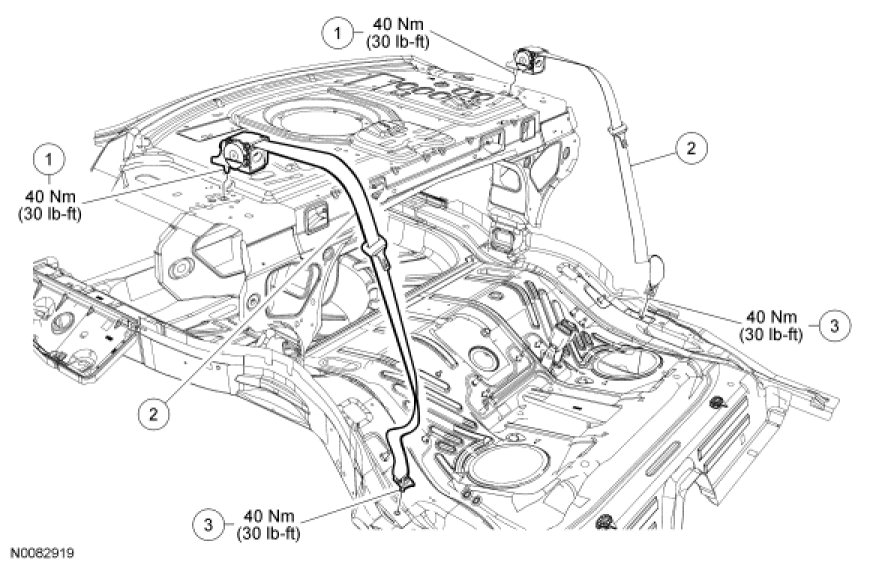 1 40 Nm (30 lb-ft)

1 40 Nm (30 lb-ft)

2

40 Nm (30 lb-ft) 3

2

3 40 Nm (30 lb-ft)

N0082919