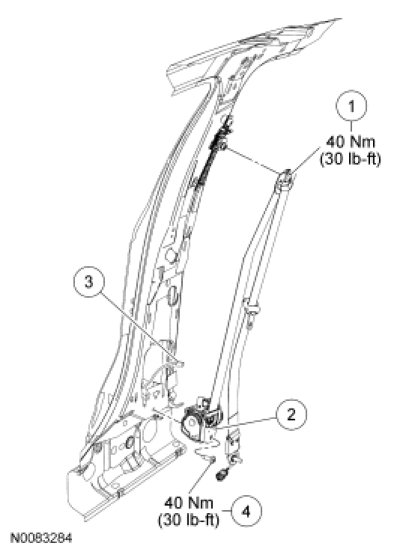 1
40 Nm
(30 lb-ft)

3

2

40 Nm
(30 lb-ft)
4

N0083284