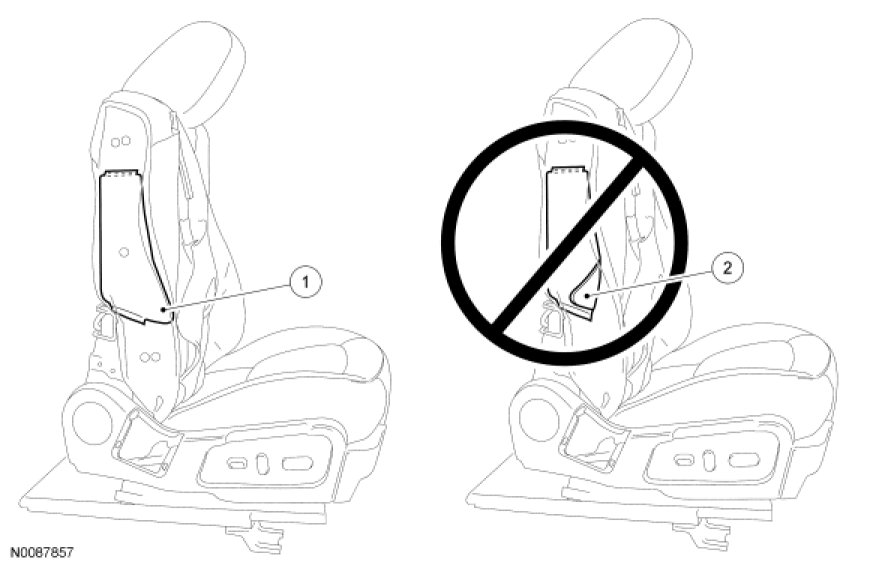 1

2

N0087857