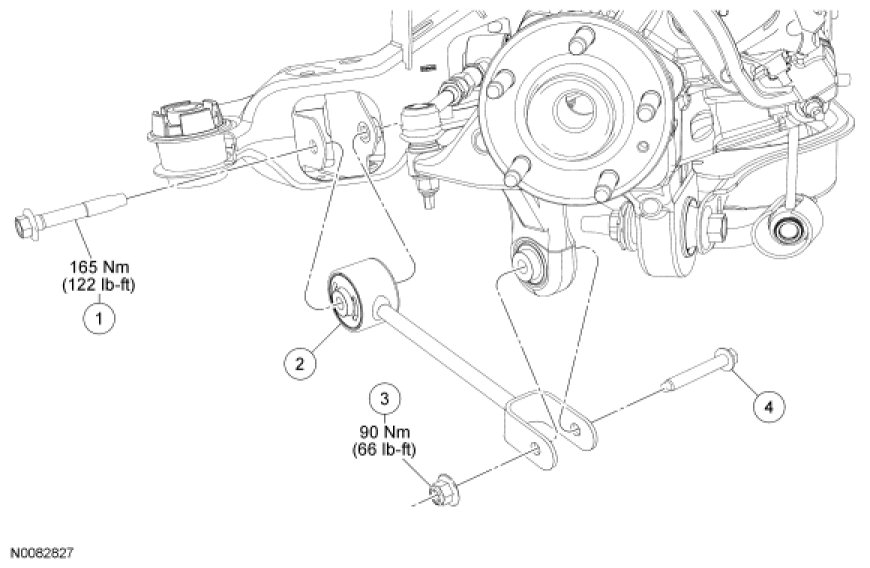 165 Nm
(122 lb-ft)
1

2

3
90 Nm
(66 lb-ft)

4

N0082827