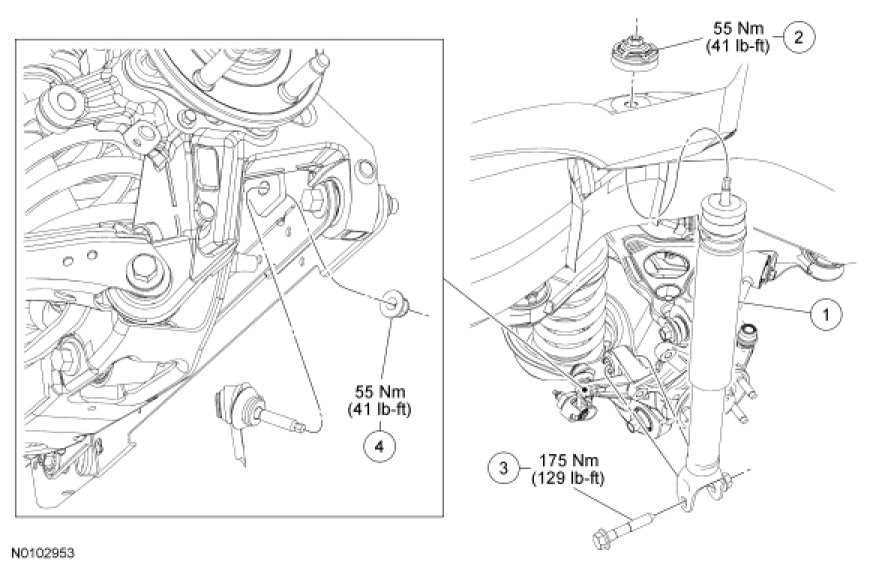 55 Nm
(41 lb-ft)
2

1

55 Nm
(41 lb-ft)
4

3
175 Nm
(129 lb-ft)

N0102953