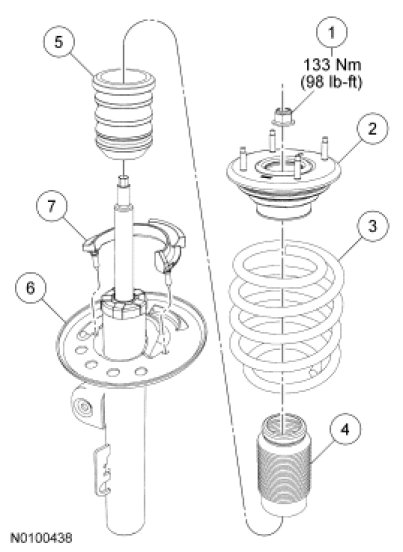 5

1
133 Nm
(98 lb-ft)

2

7

3

6

4

N0100438