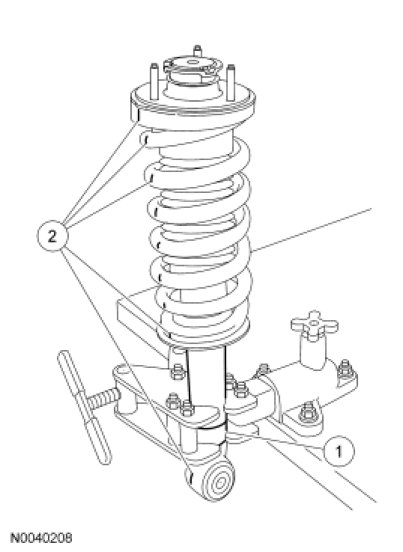 2

1

N0040208