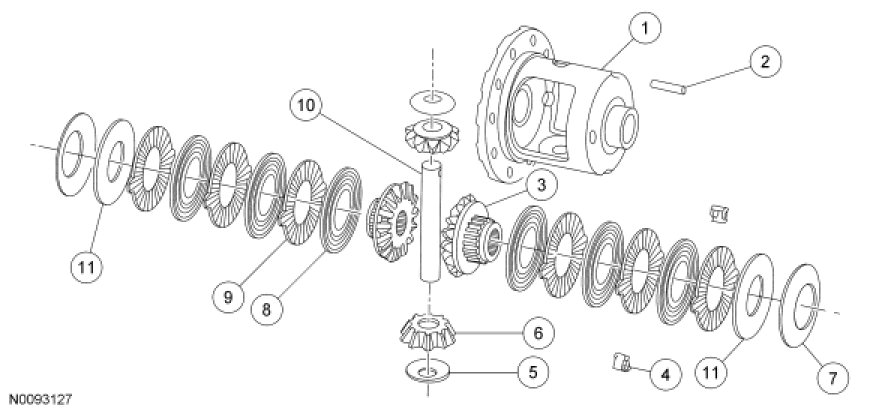 1
2
10
3
11
9
8
6
5
4
11
7
N0093127