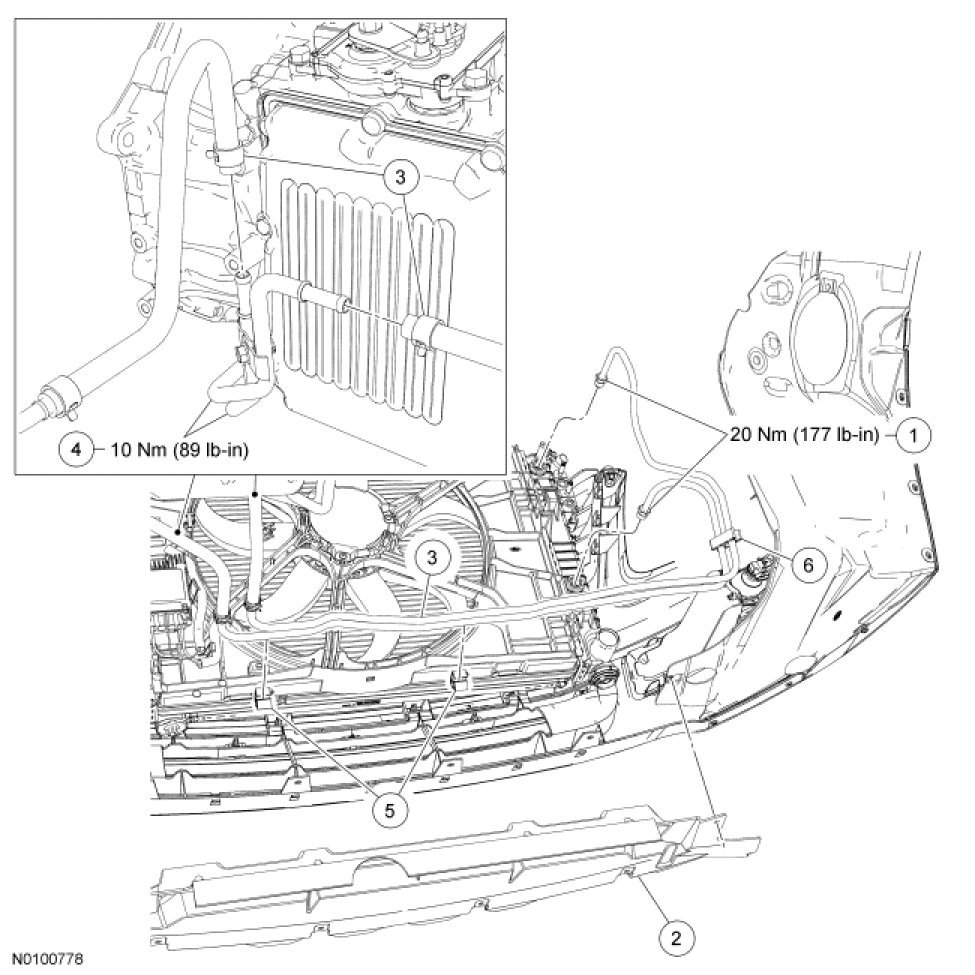 3

4 10 Nm (89 lb-in)

20 Nm (177 lb-in) 1

3

6

5

2

N0100778