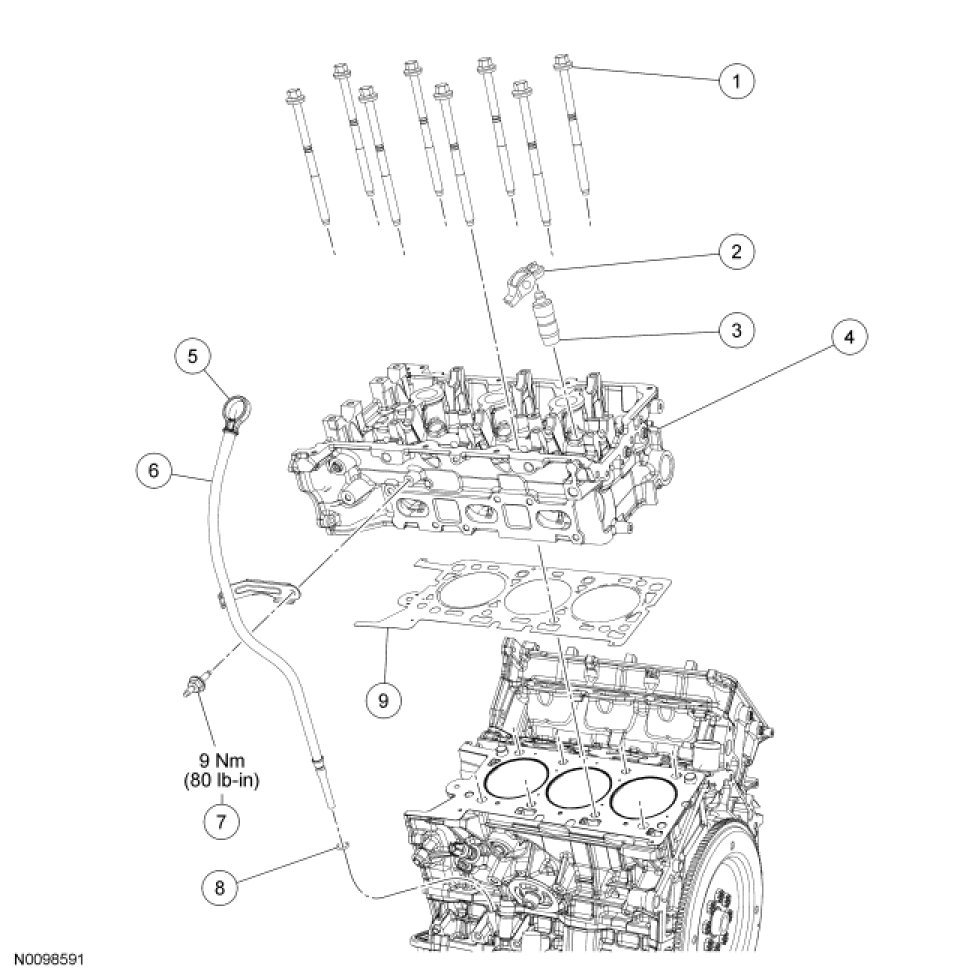 1
2
3
4
5
6
9
9 Nm
(80 lb-in)
7
8
N0098591