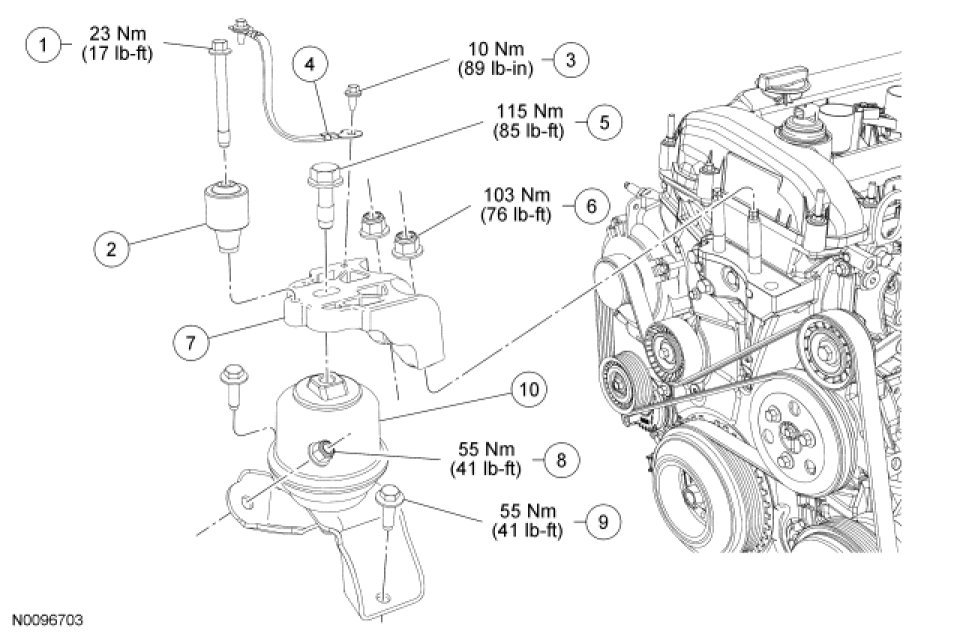 1
23 Nm
(17 lb-ft)

4

10 Nm
(89 lb-in)
3

115 Nm
(85 lb-ft)
5

103 Nm
(76 lb-ft)
6

2

7

10

55 Nm
(41 lb-ft)
8

55 Nm
(41 lb-ft)
9

N0096703