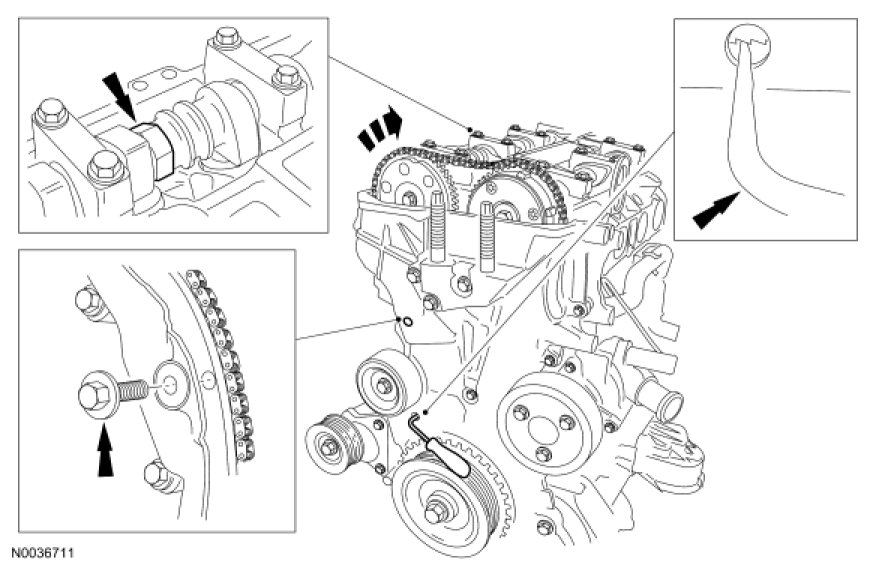 N0036711