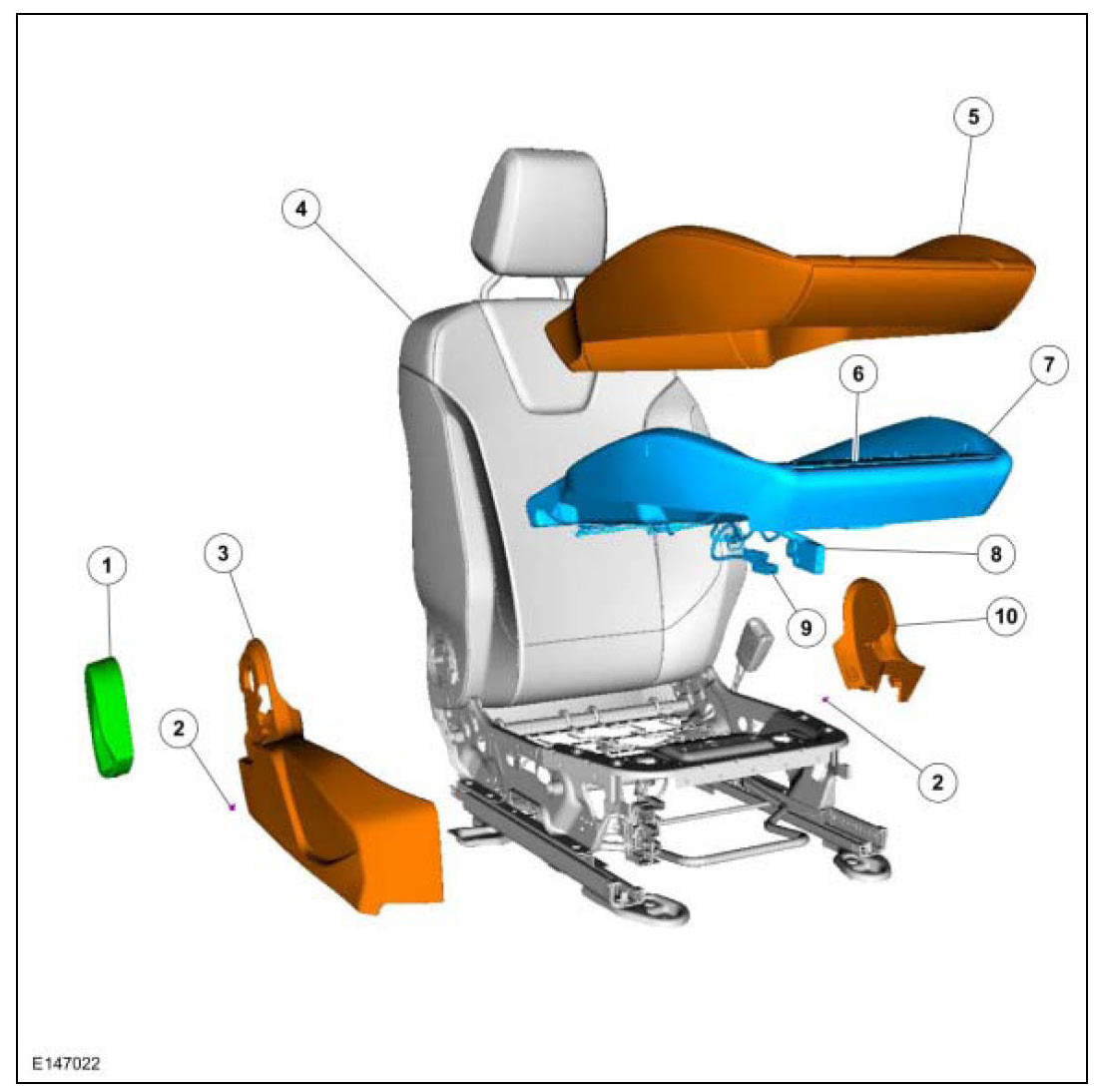 5
4
6
7
1
3
8
9
10
2
2
E147022