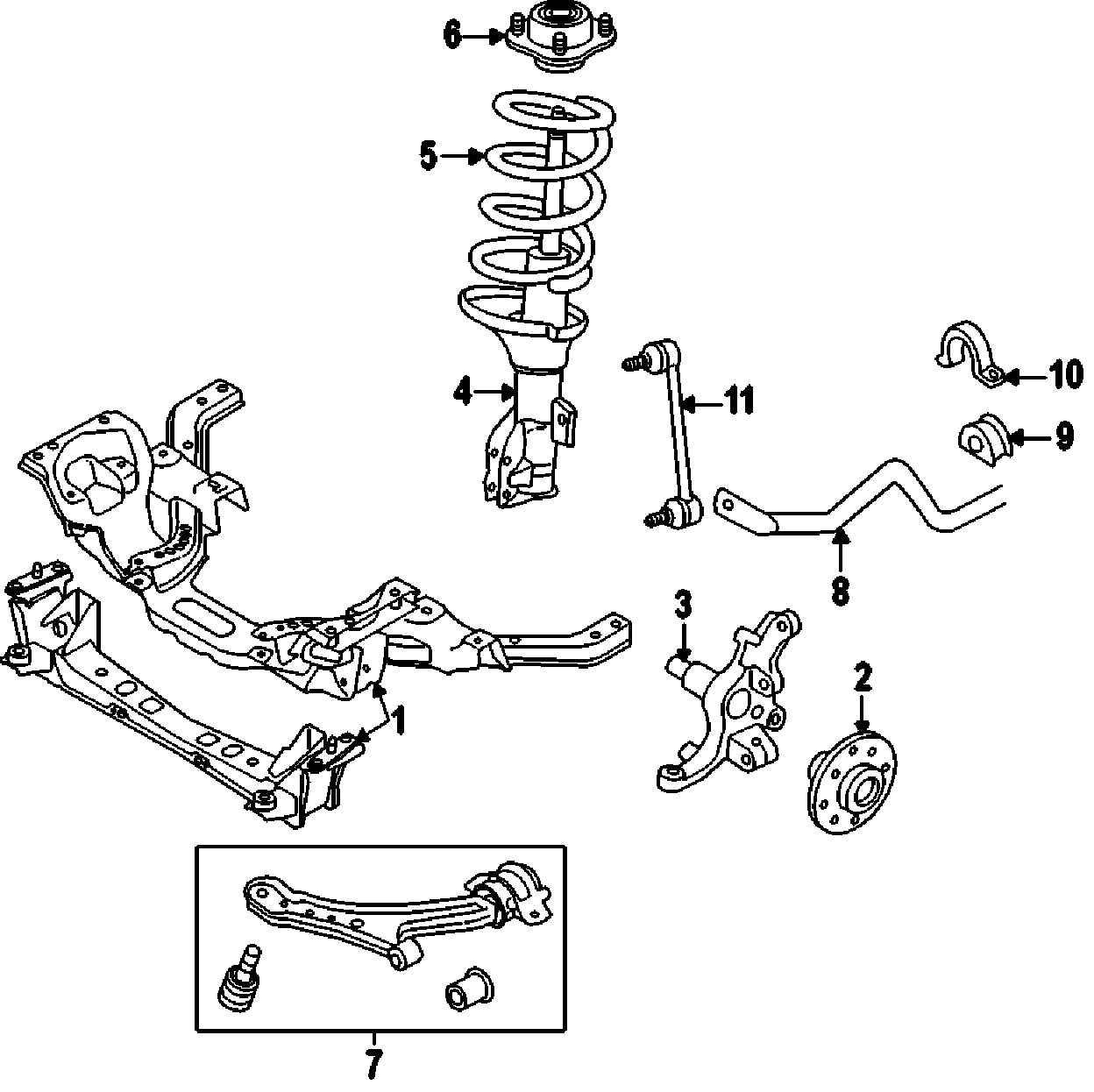 6
5
4
11
10
9
8
3
2
1
7