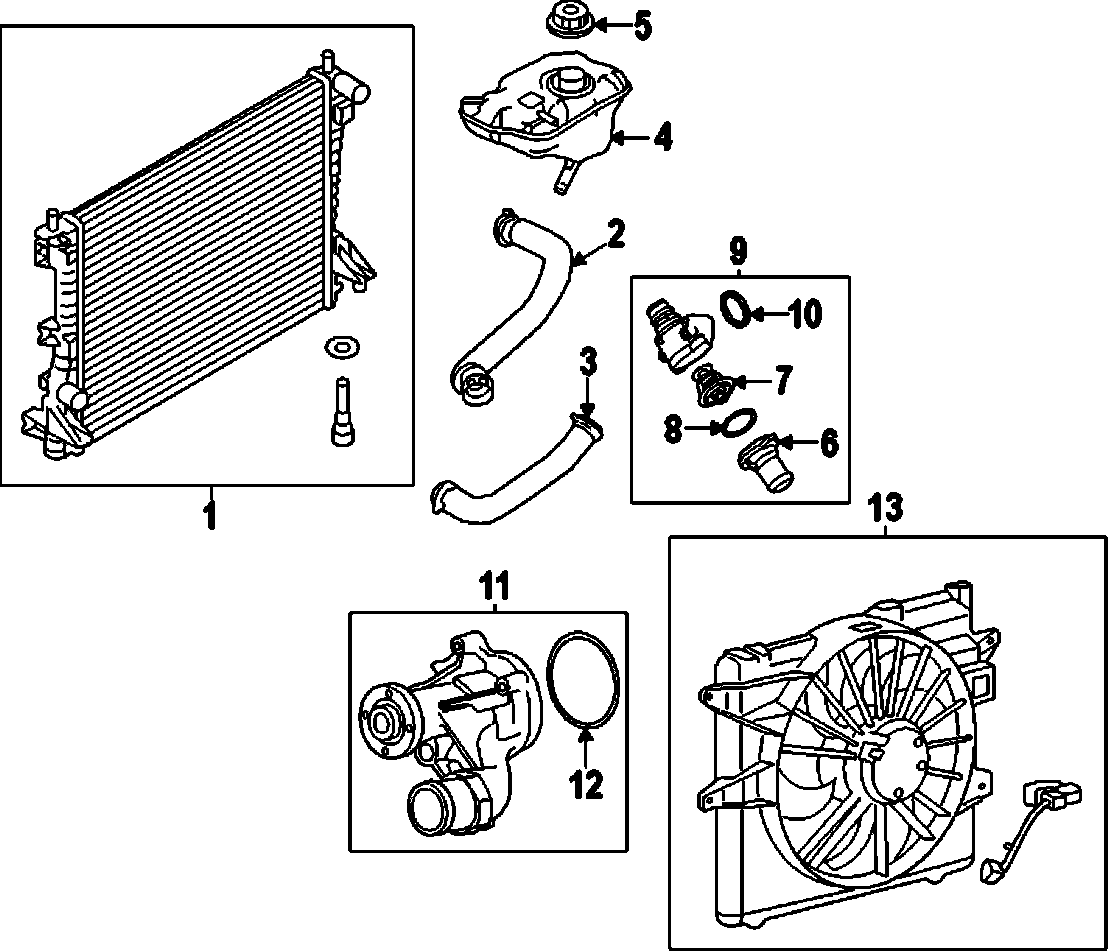 5
4
2
9
10
3
7
8
6
1
13
11
12