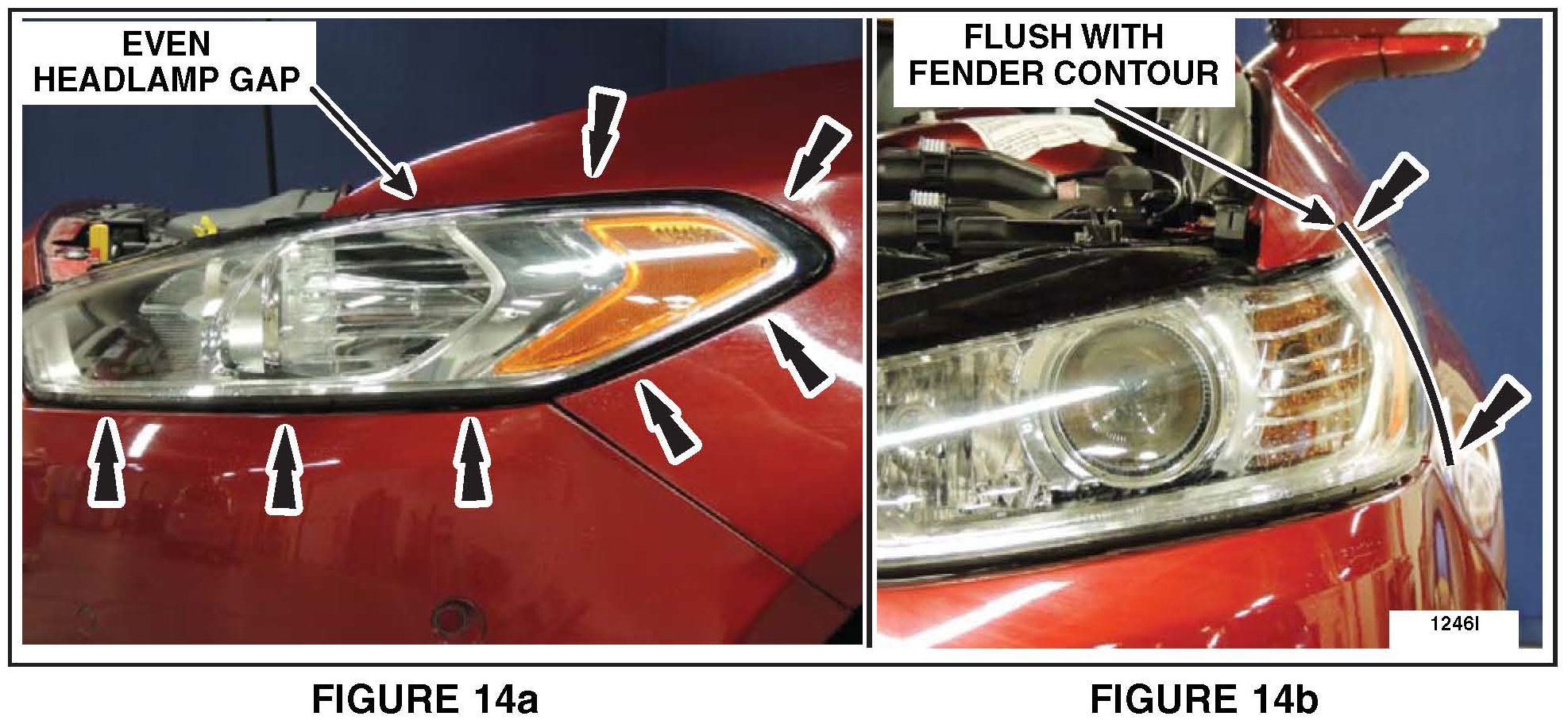 EVEN HEADLAMP GAP

FLUSH WITH FENDER CONTOUR

1246I

FIGURE 14a

FIGURE 14b