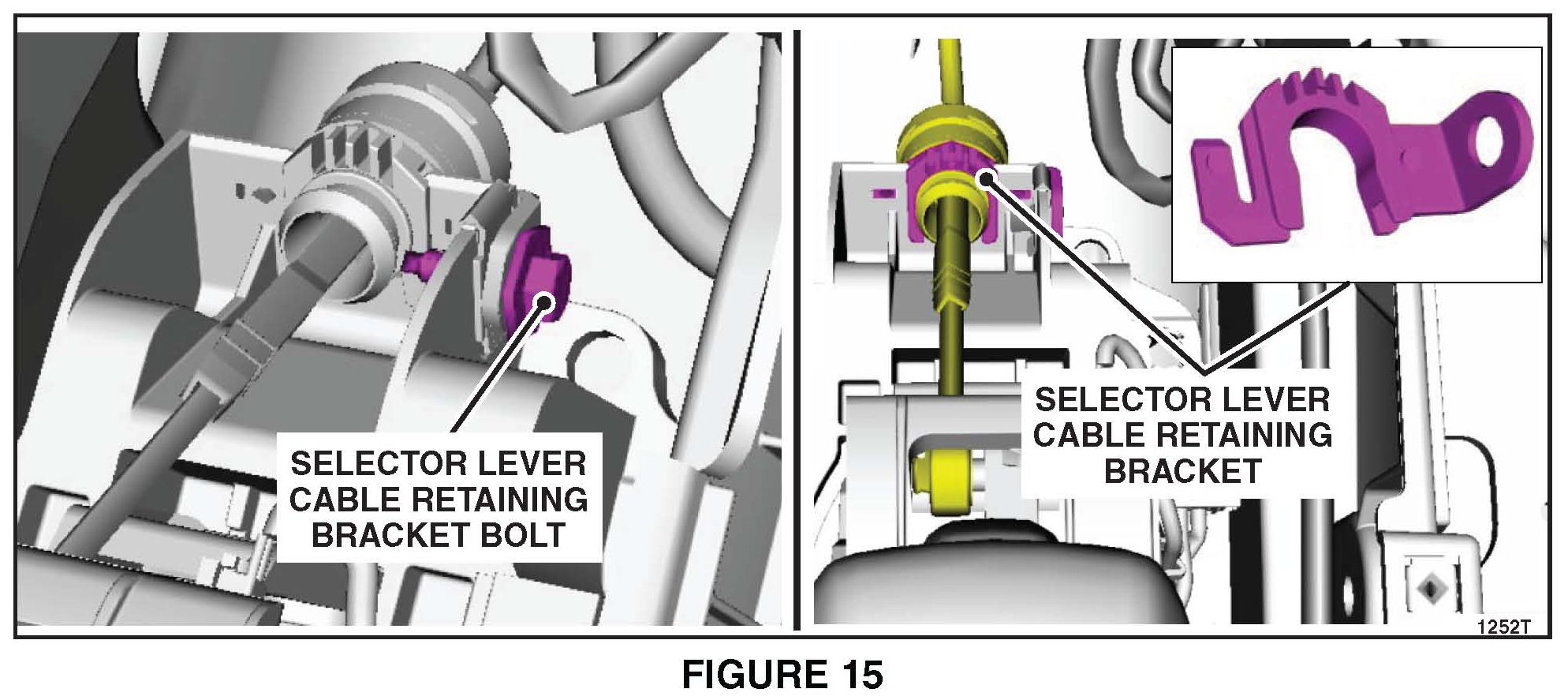 SELECTOR LEVER CABLE RETAINING BRACKET BOLT

SELECTOR LEVER CABLE RETAINING BRACKET

1252T

FIGURE 15