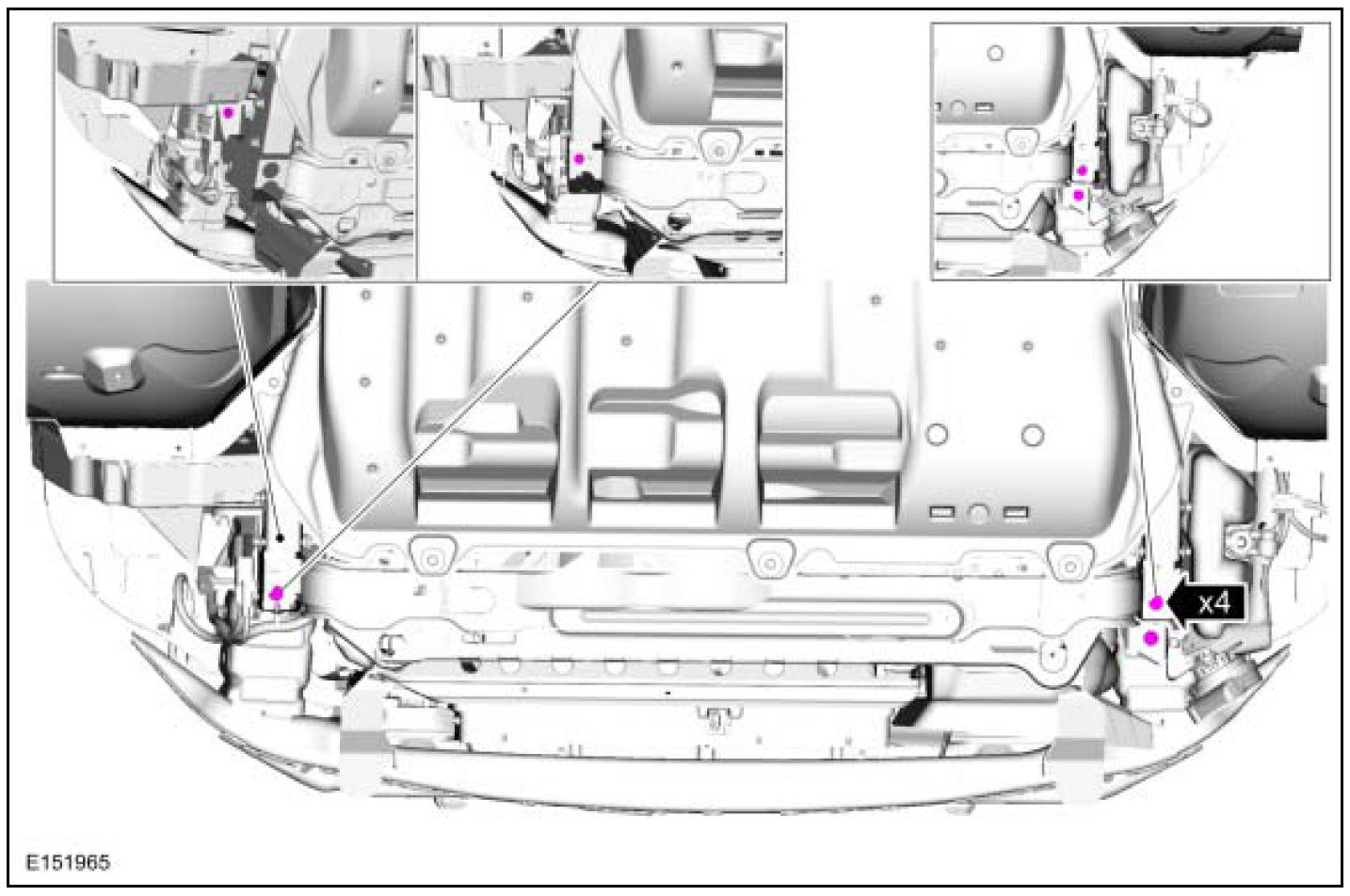 x4

E151965