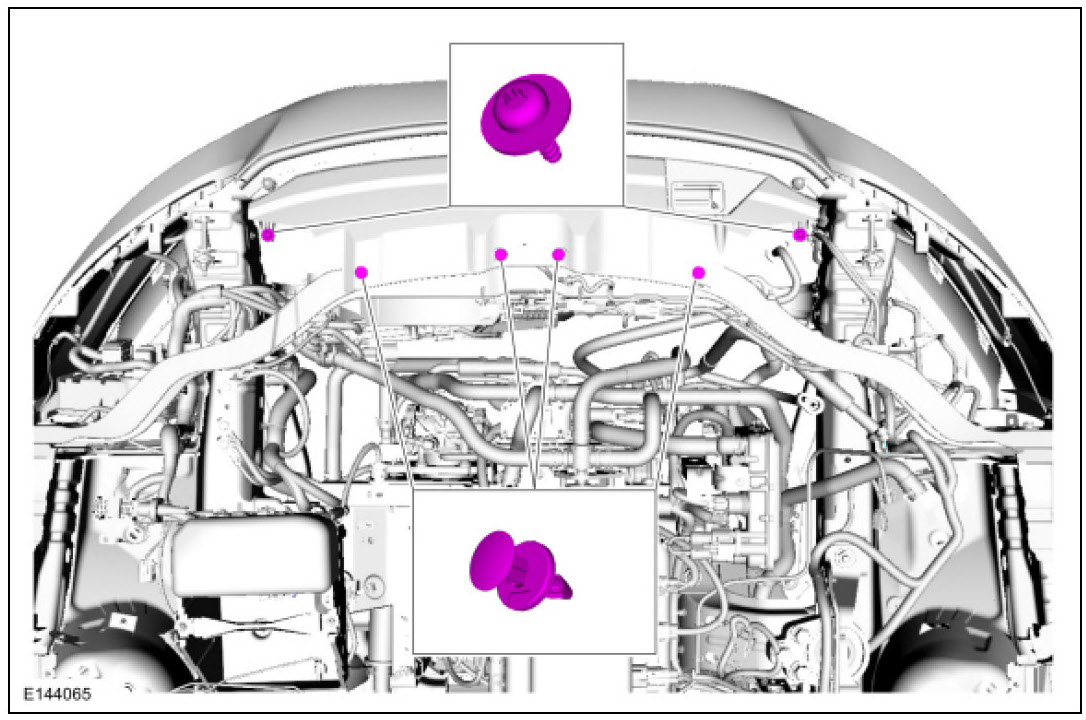 E144065