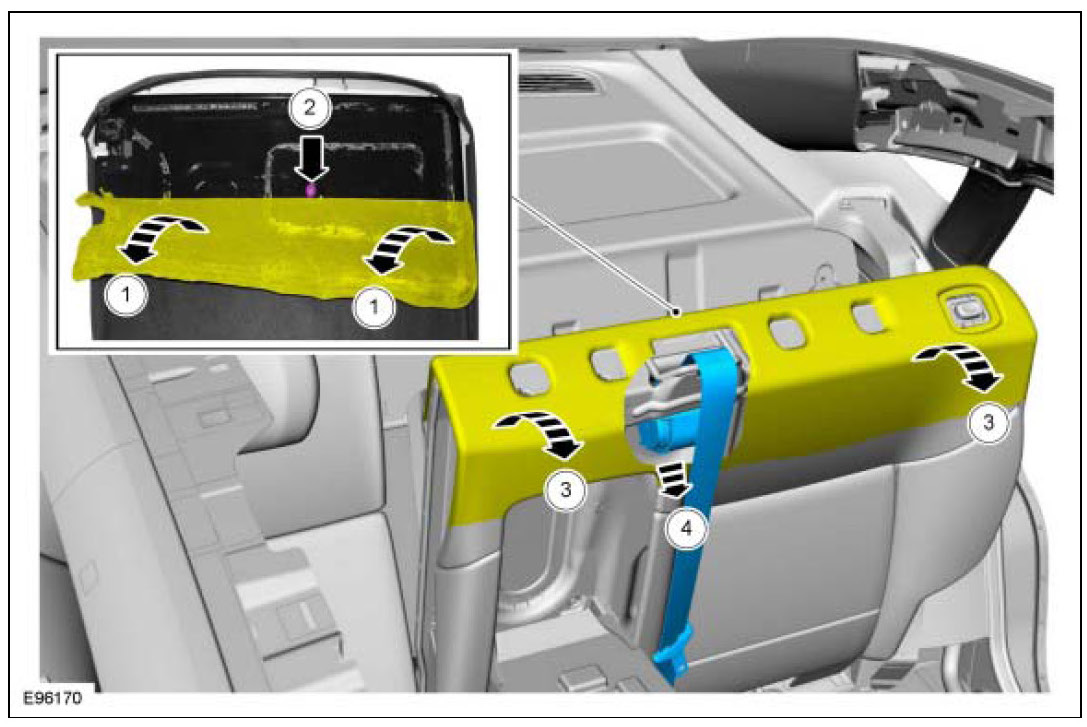 2
1
1
3
3
4
E96170