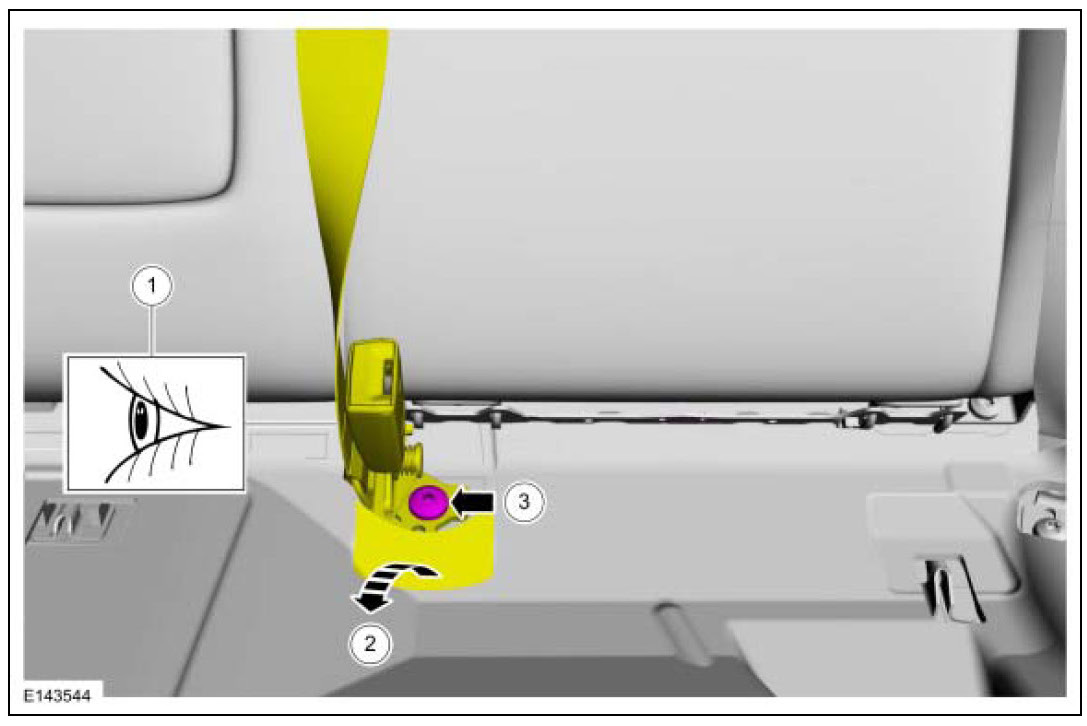 1

3

2

E143544