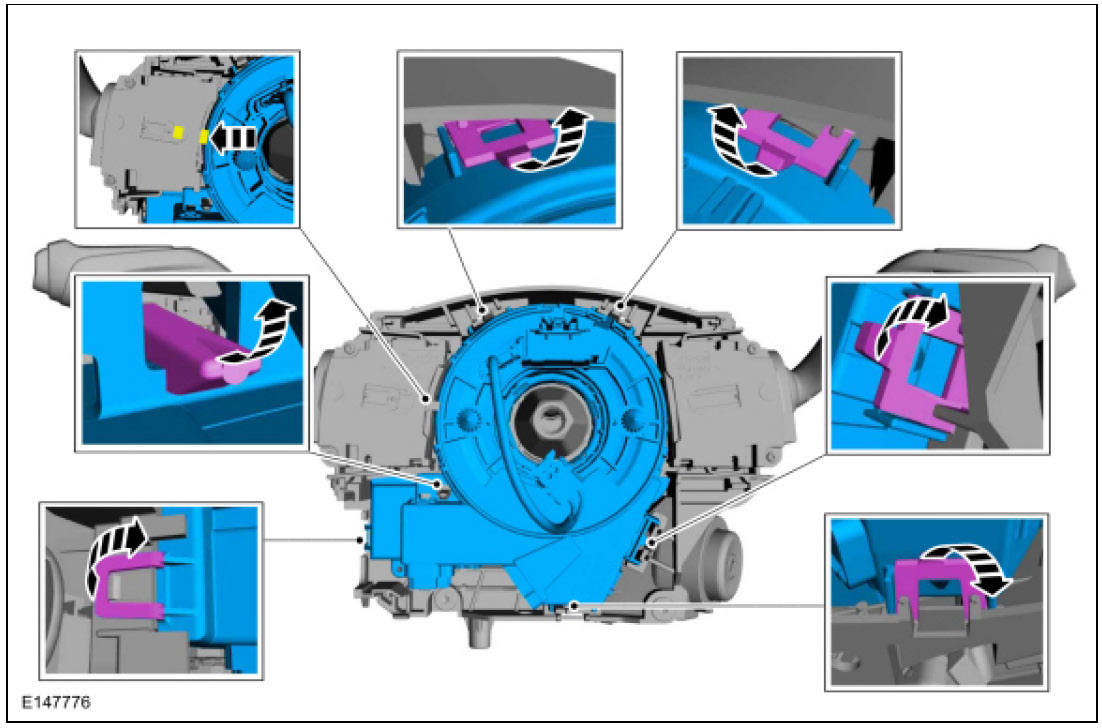 E147776