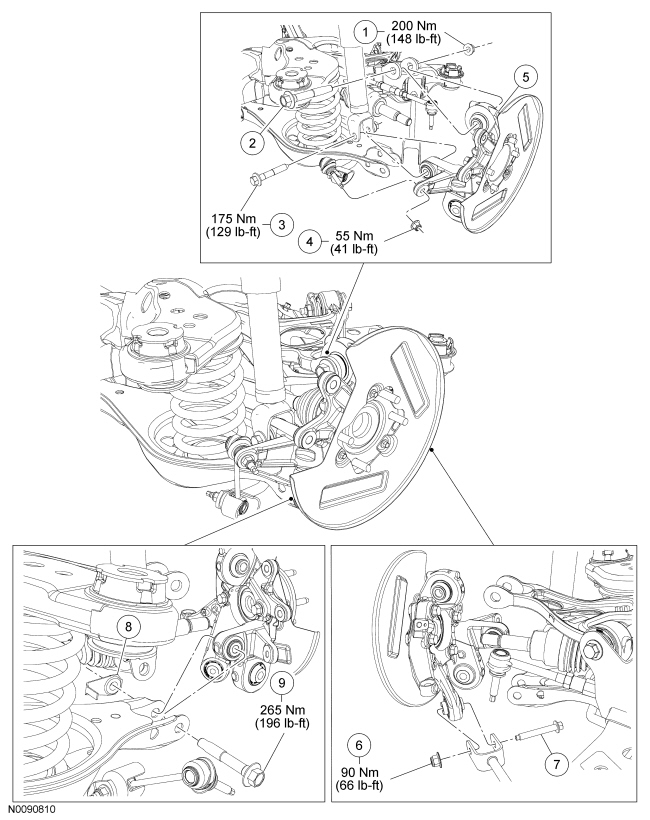 1
200 Nm
(148 lb-ft)
5
2
175 Nm
(129 lb-ft)
3
4
55 Nm
(41 lb-ft)
8
9
265 Nm
(196 lb-ft)
6
90 Nm
(66 lb-ft)
7
N0090810