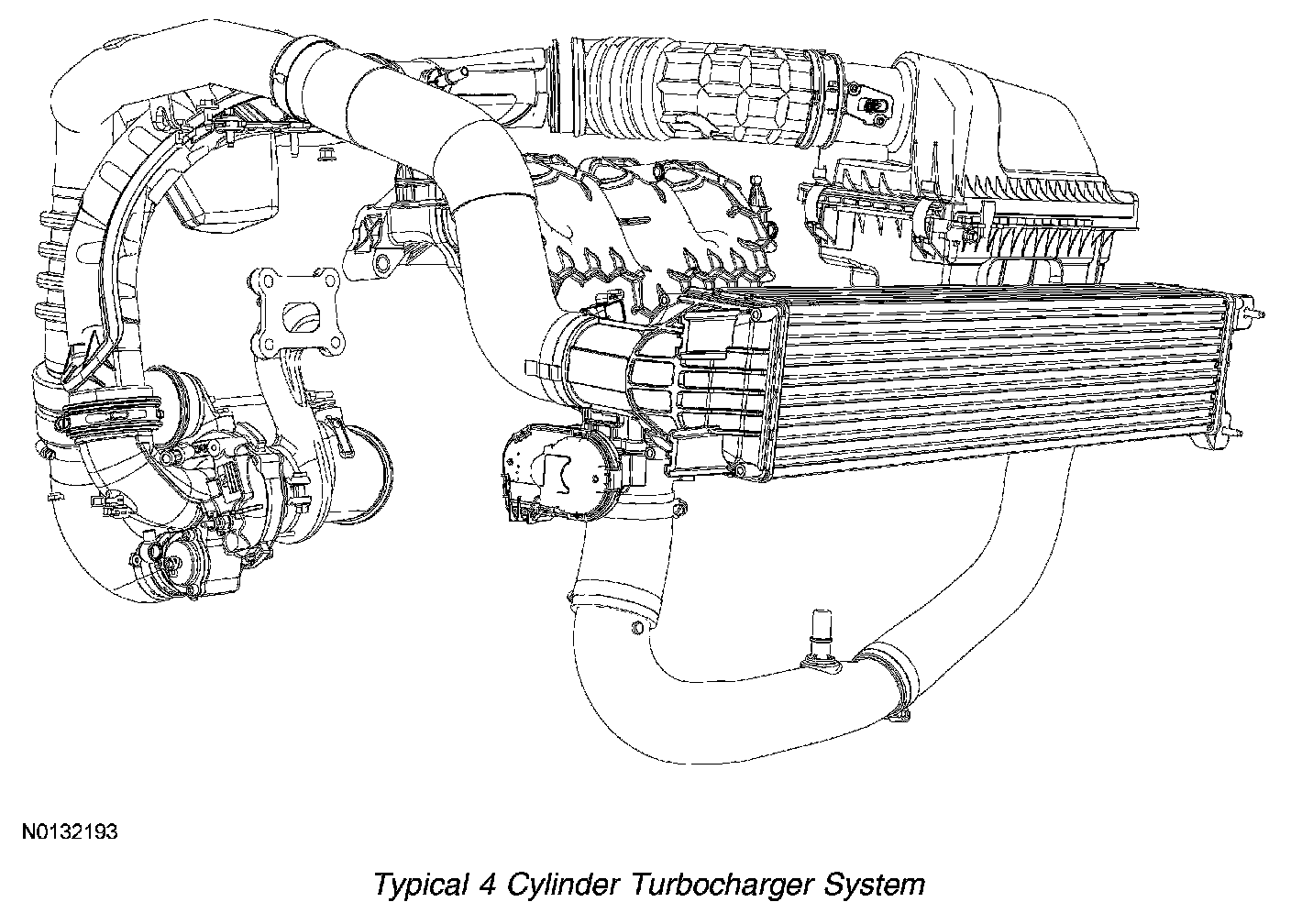 N0132193

Typical 4 Cylinder Turbocharger System