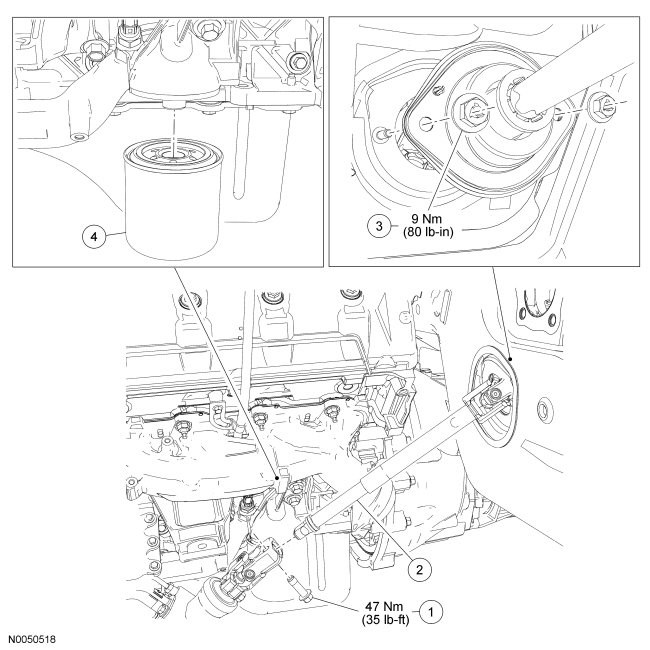 4

3
9 Nm
(80 lb-in)

2

47 Nm
(35 lb-ft)
1

N0050518