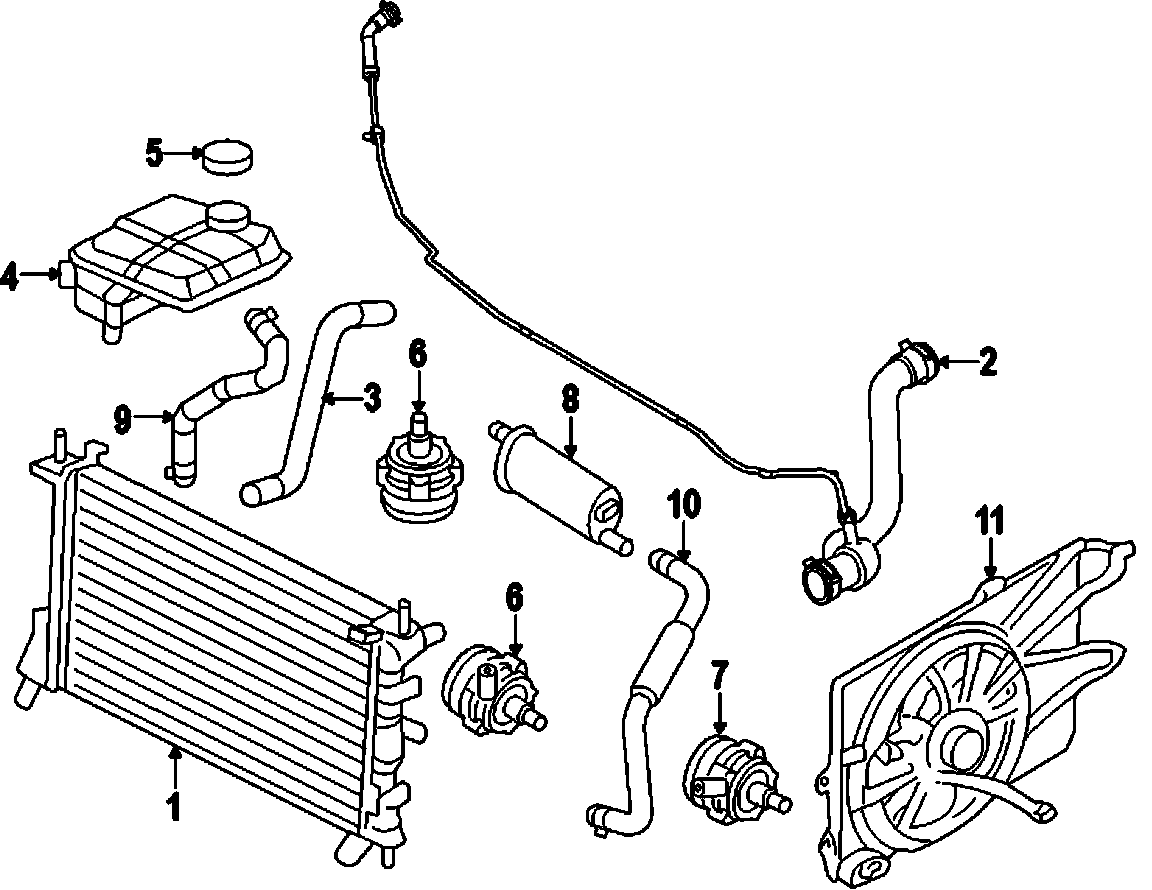 5
4
2
6
9
3
8
10
11
6
7
1