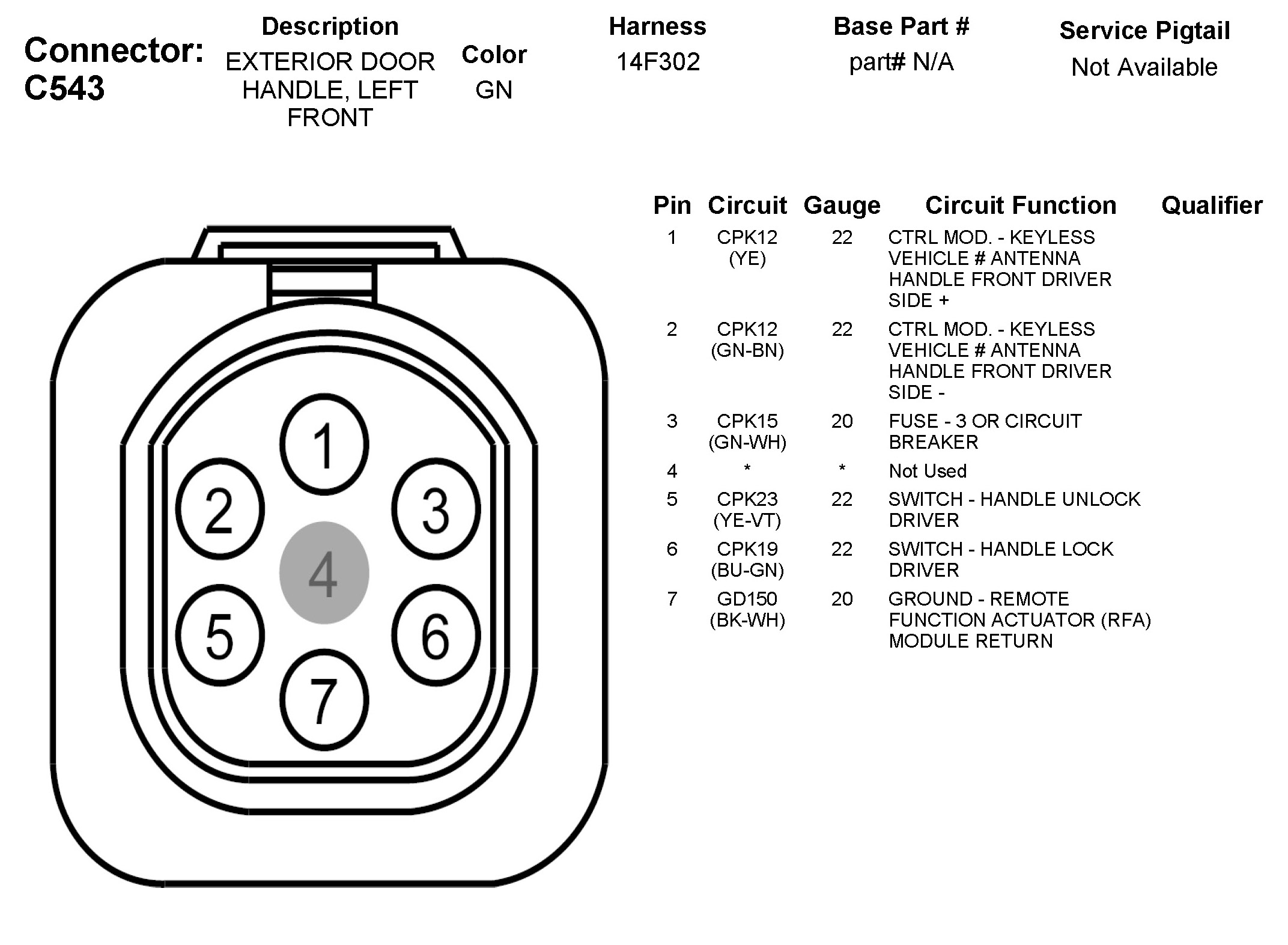 Connector: C543

| Description | Color | Harness | Base Part # | Service Pigtail |
|---|---|---|---|---|
| EXTERIOR DOOR HANDLE, LEFT FRONT | GN | 14F302 | part# N/A | Not Available |

1 2 3 4 5 6 7

| Pin | Circuit | Gauge | Circuit Function | Qualifier |
|---|---|---|---|---|
| 1 | CPK12 (YE) | 22 | CTRL MOD. - KEYLESS VEHICLE # ANTENNA HANDLE FRONT DRIVER SIDE + | |
| 2 | CPK12 (GN-BN) | 22 | CTRL MOD. - KEYLESS VEHICLE # ANTENNA HANDLE FRONT DRIVER SIDE - | |
| 3 | CPK15 (GN-WH) | 20 | FUSE - 3 OR CIRCUIT BREAKER | |
| 4 | * | * | Not Used | |
| 5 | CPK23 (YE-VT) | 22 | SWITCH - HANDLE UNLOCK DRIVER | |
| 6 | CPK19 (BU-GN) | 22 | SWITCH - HANDLE LOCK DRIVER | |
| 7 | GD150 (BK-WH) | 20 | GROUND - REMOTE FUNCTION ACTUATOR (RFA) MODULE RETURN | |