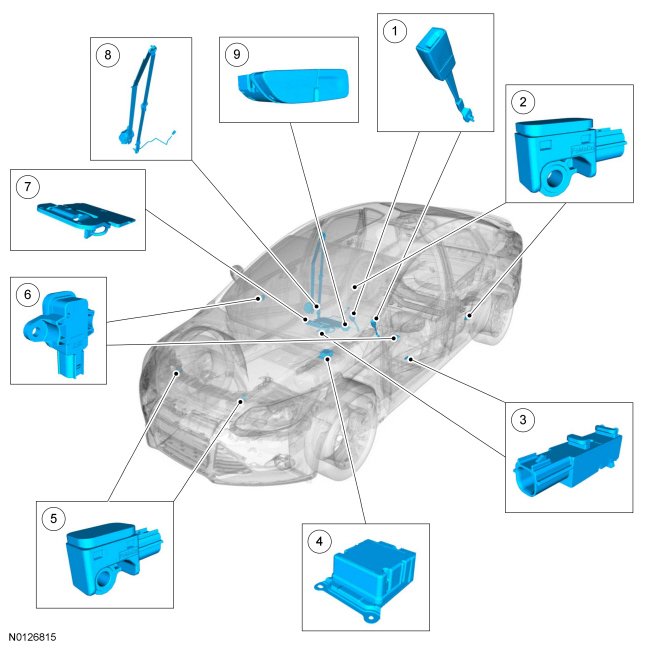 8
9
1
2
7
6
3
5
4
N0126815