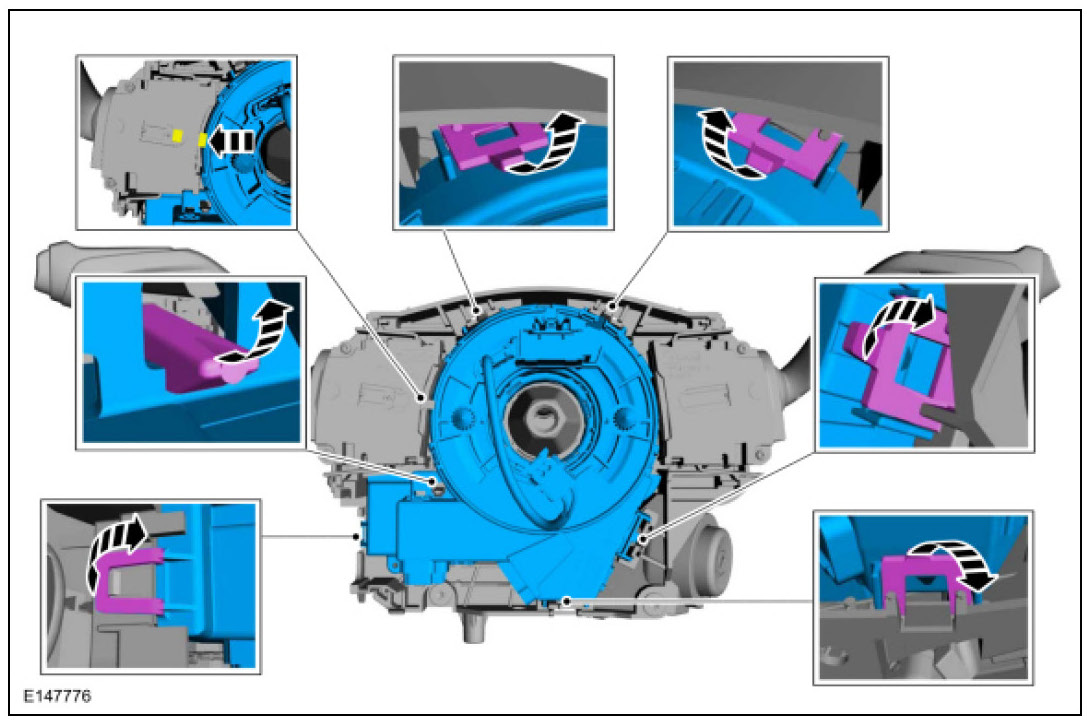 E147776