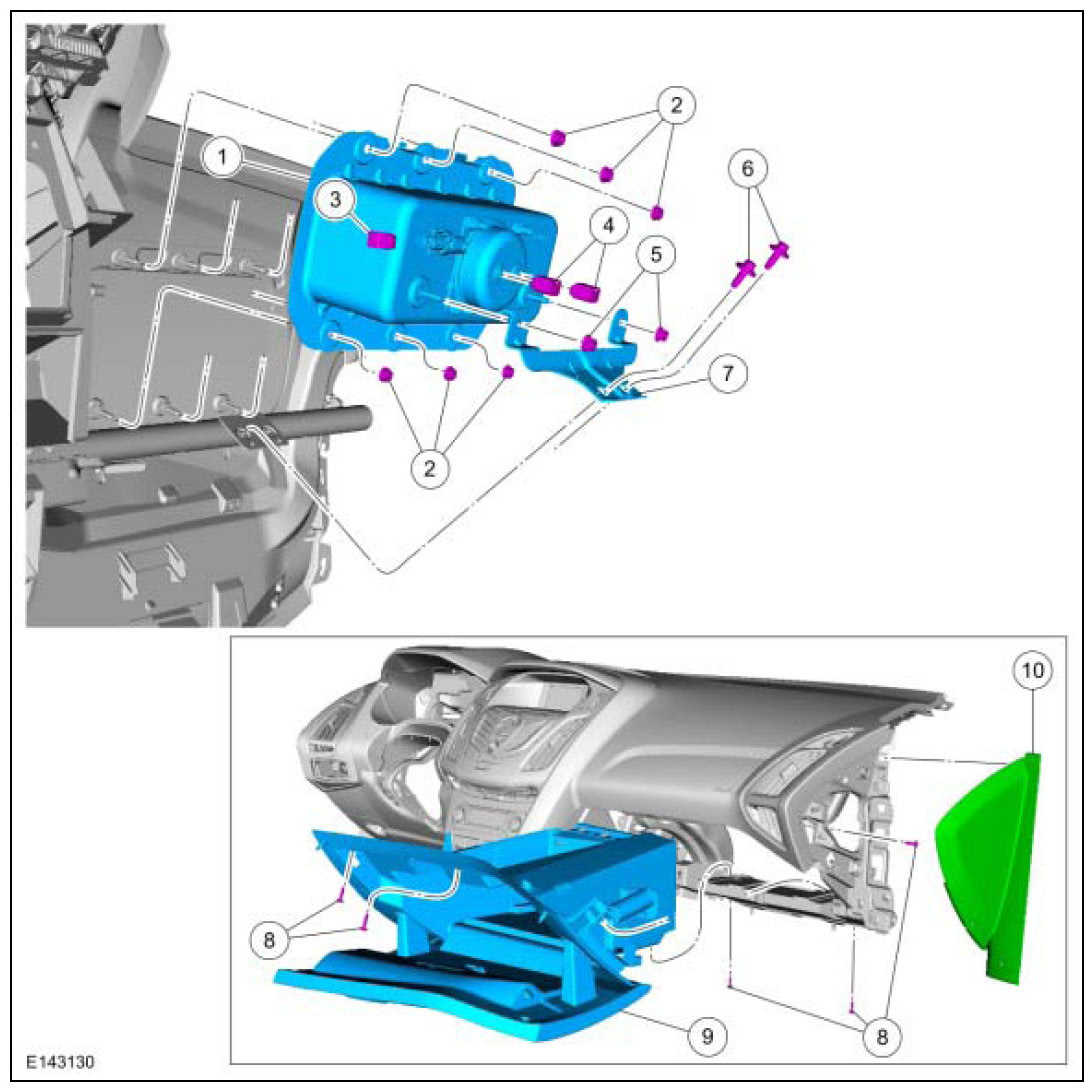 1
2
3
4
5
6
7
2
10
8
9
8
E143130