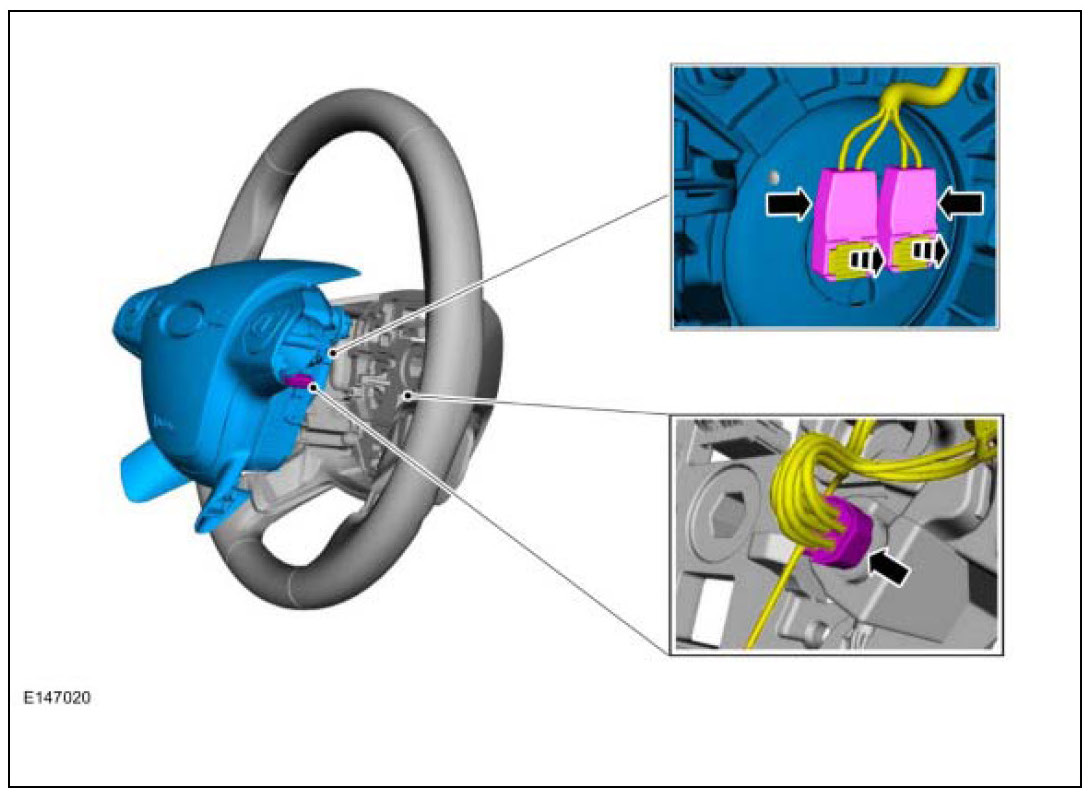 E147020