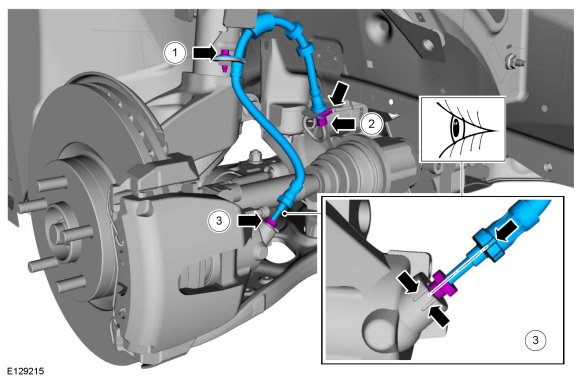 1
2
3
3
E129215