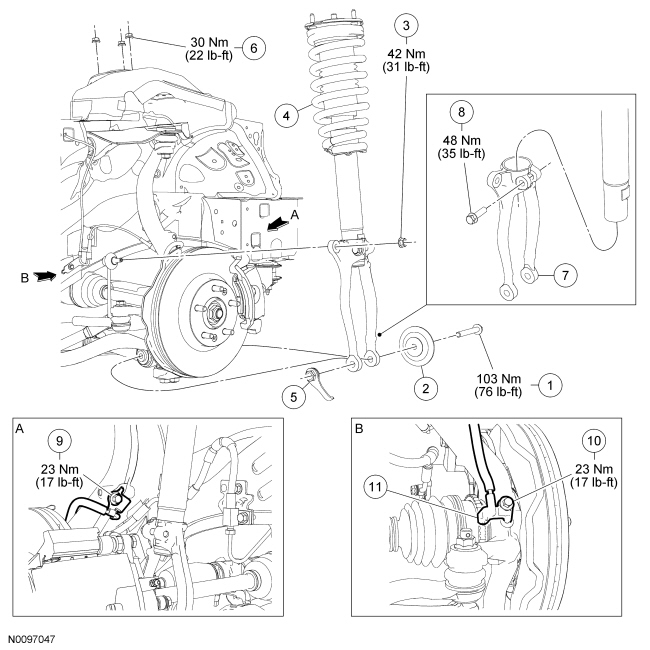 30 Nm
(22 lb-ft)
6

3
42 Nm
(31 lb-ft)

4

8
48 Nm
(35 lb-ft)

A

B

7

103 Nm
(76 lb-ft)
1

2

5

A
9
23 Nm
(17 lb-ft)

B
10
23 Nm
(17 lb-ft)
11

N0097047