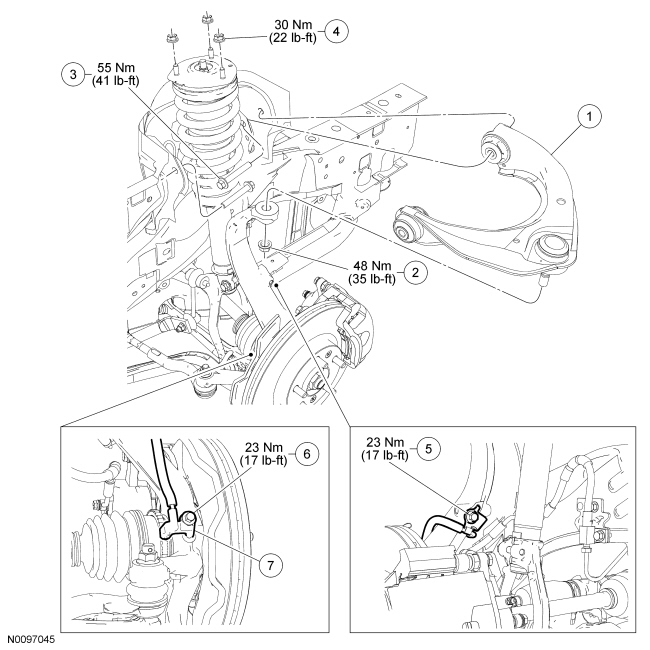 30 Nm
(22 lb-ft)
4

3
55 Nm
(41 lb-ft)

1

48 Nm
(35 lb-ft)
2

23 Nm
(17 lb-ft)
6

7

23 Nm
(17 lb-ft)
5

N0097045