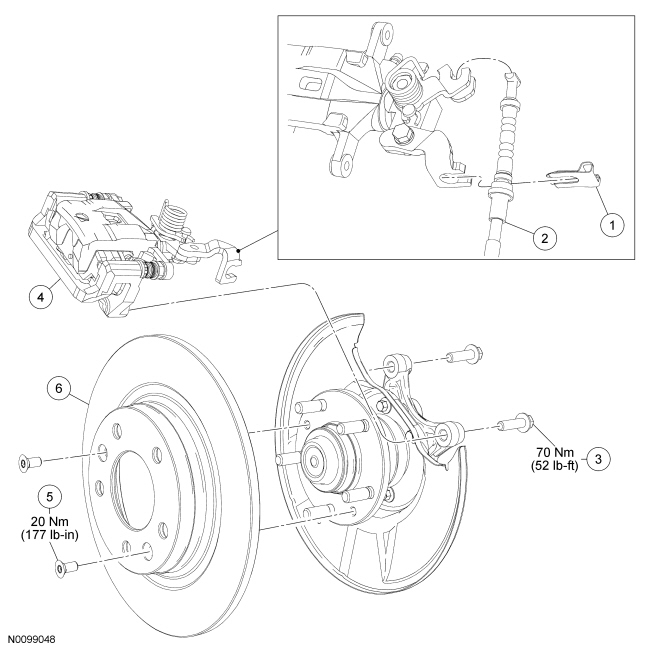 1

2

4

6

70 Nm
(52 lb-ft)
3

5
20 Nm
(177 lb-in)

N0099048