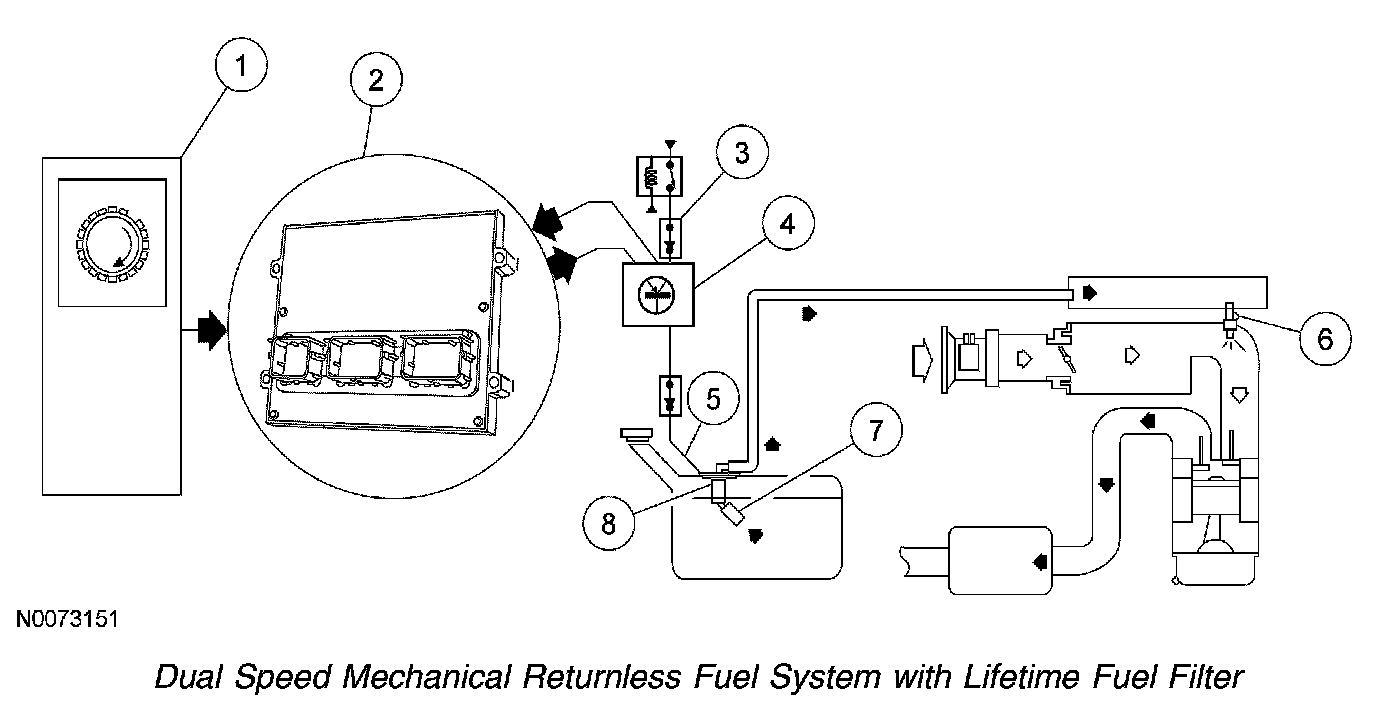 1
2
3
4
5
6
7
8

N0073151

Dual Speed Mechanical Returnless Fuel System with Lifetime Fuel Filter