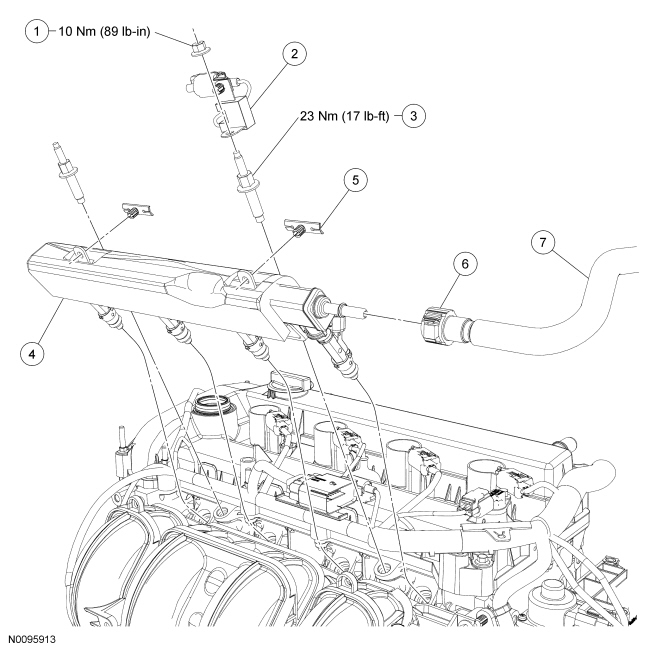 1 10 Nm (89 lb-in)

2

23 Nm (17 lb-ft) 3

5

7

6

4

N0095913