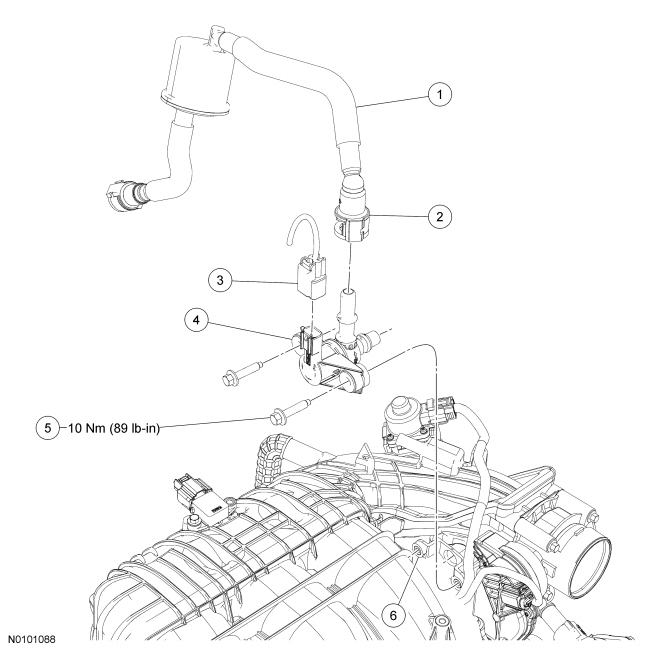 1
2
3
4
5 10 Nm (89 lb-in)
6
N0101088