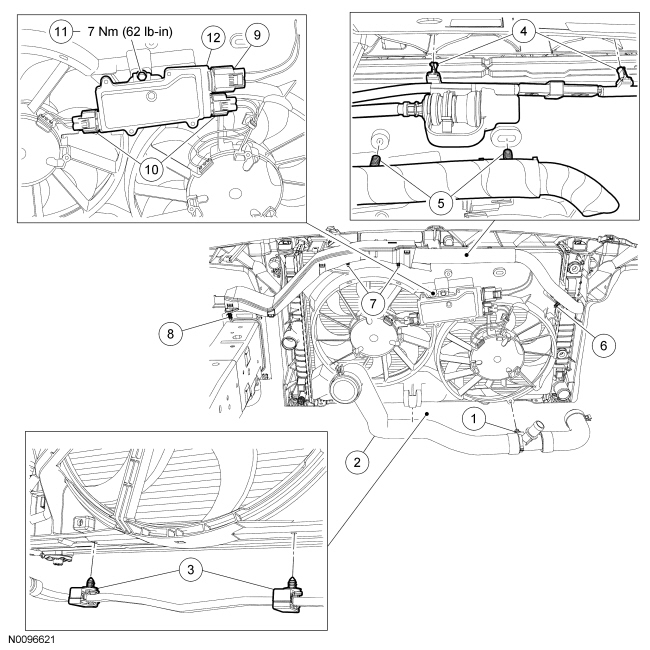 11 7 Nm (62 lb-in)
12
9
10
4
5
7
8
6
1
2
3
N0096621