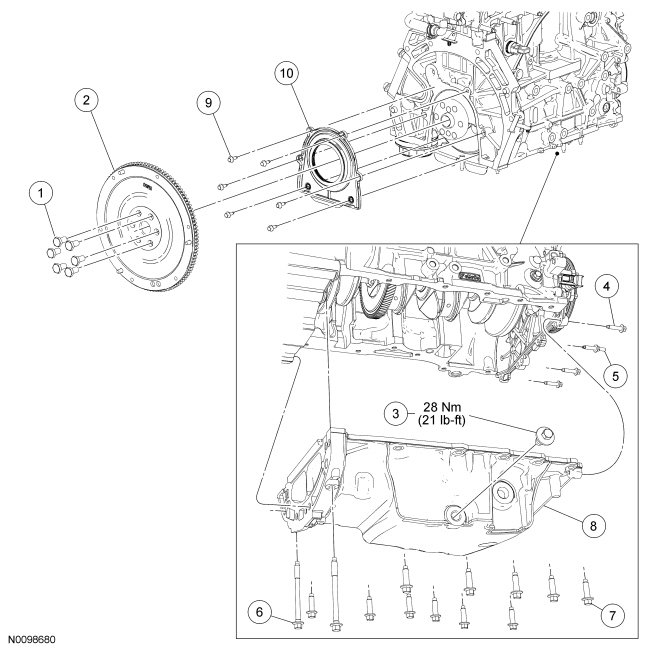 10
9
2
1
4
5
3
28 Nm
(21 lb-ft)
8
6
7
N0098680