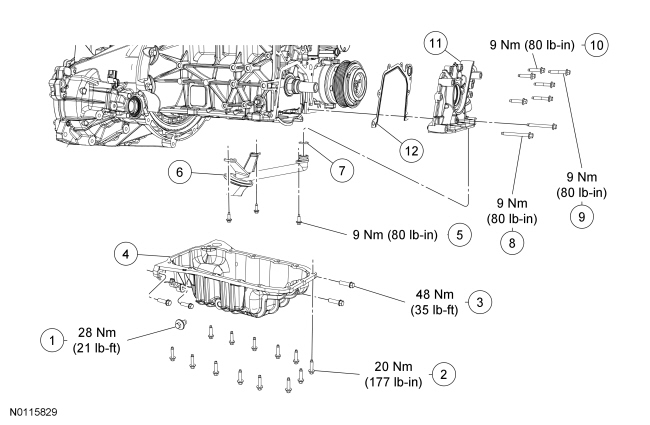 11
9 Nm (80 lb-in)
10
12
6
7
9 Nm (80 lb-in)
9
9 Nm (80 lb-in)
8
9 Nm (80 lb-in)
5
4
48 Nm (35 lb-ft)
3
1
28 Nm (21 lb-ft)
20 Nm (177 lb-in)
2
N0115829