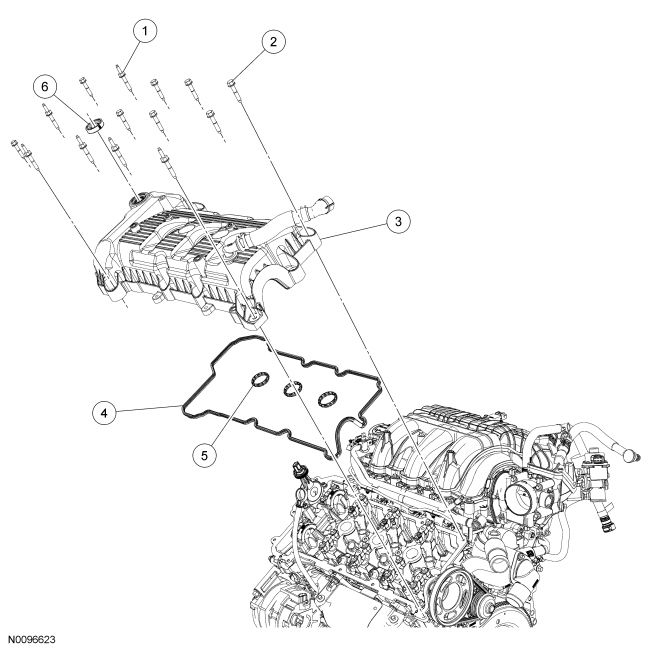 1
2
6
3
4
5
N0096623