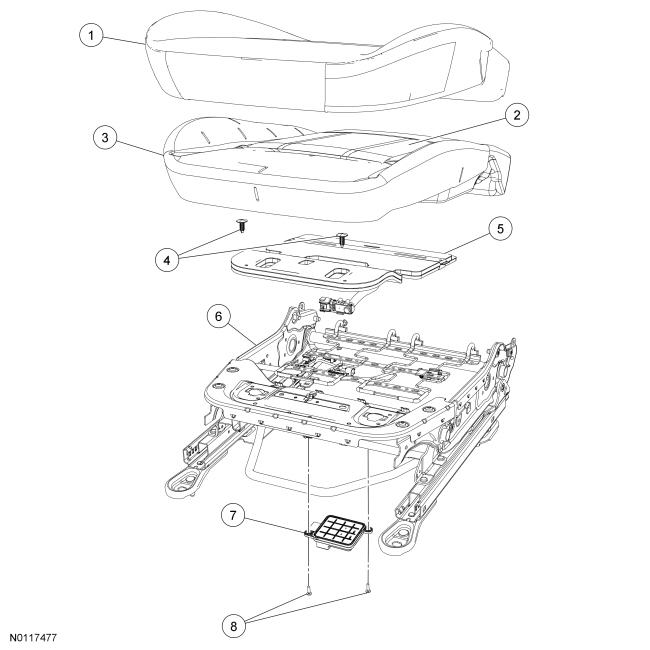 1
2
3
4
5
6
7
8
N0117477