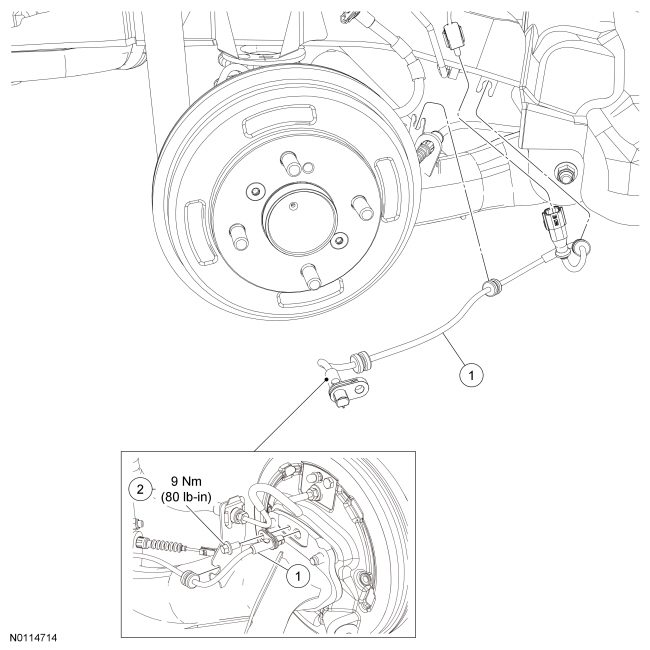 1

2

9 Nm
(80 lb-in)

1

N0114714